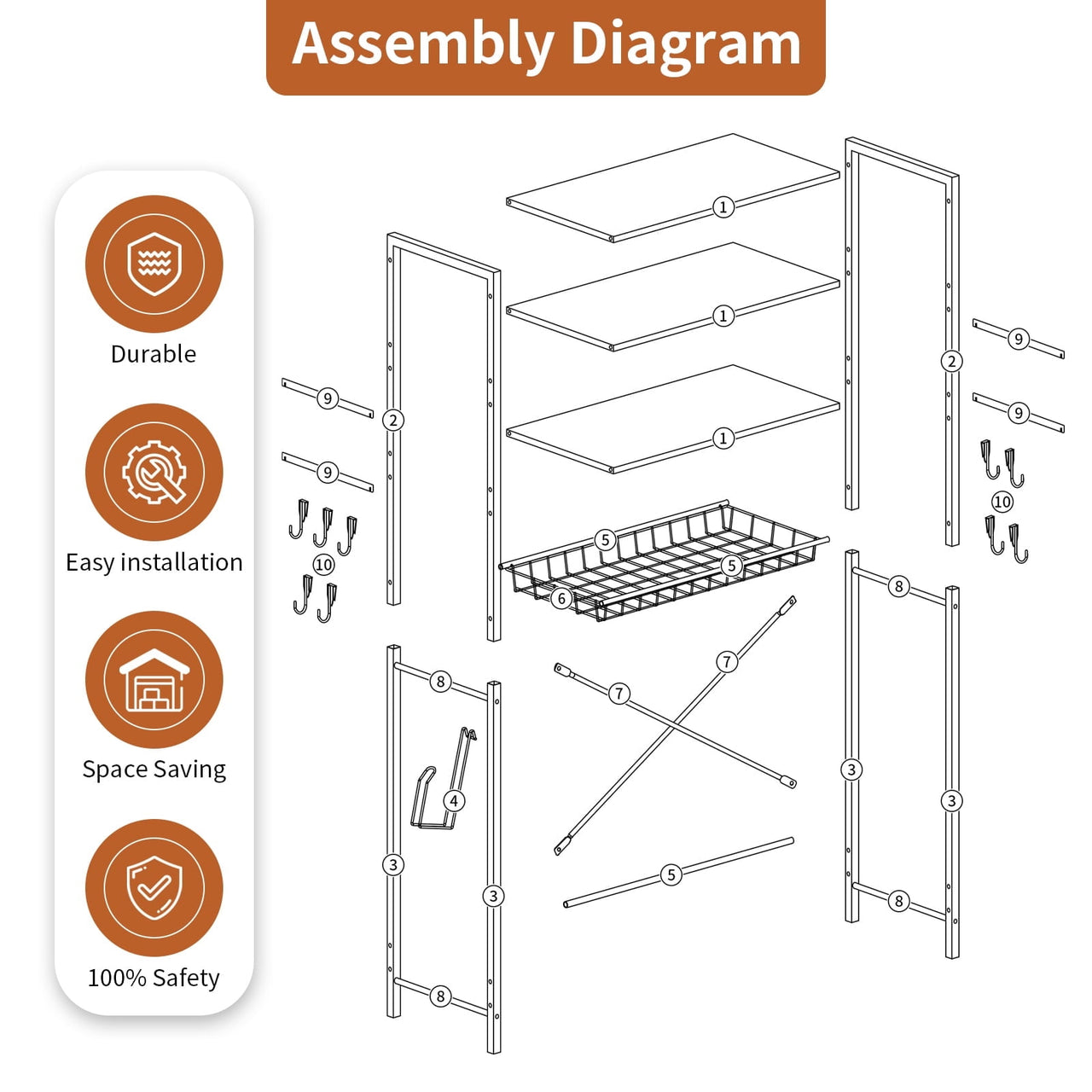 Assembly Diagram

Durable

Easy installation

Space Saving

100% Safety

1
1
1
2
2
9
9
9
9
10
10
5
5
6
7
7
8
8
8
8
4
3
3
3
3
5